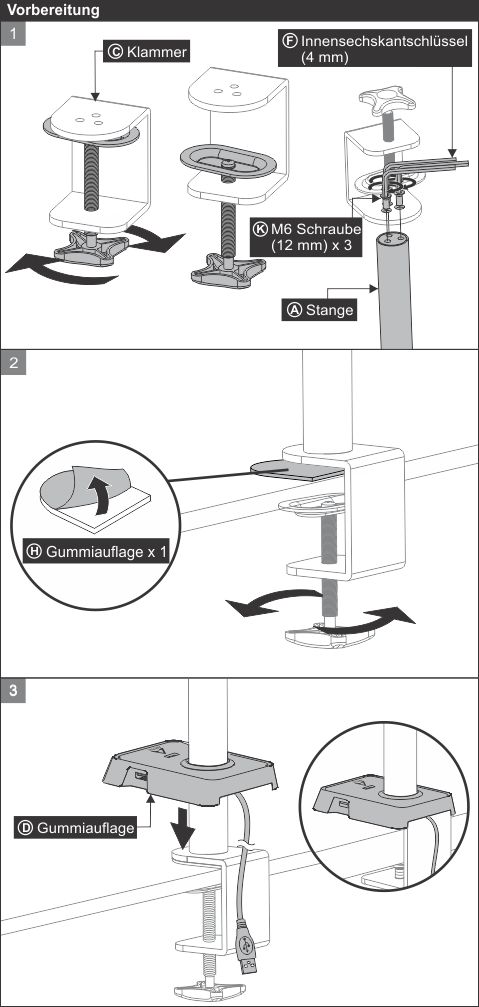 Vorbereitung

1

Ⓒ Klammer

Ⓕ Innensechskantschlüssel (4 mm)

Ⓚ M6 Schraube (12 mm) x 3

Ⓐ Stange

2

Ⓗ Gummiauflage x 1

3

Ⓓ Gummiauflage