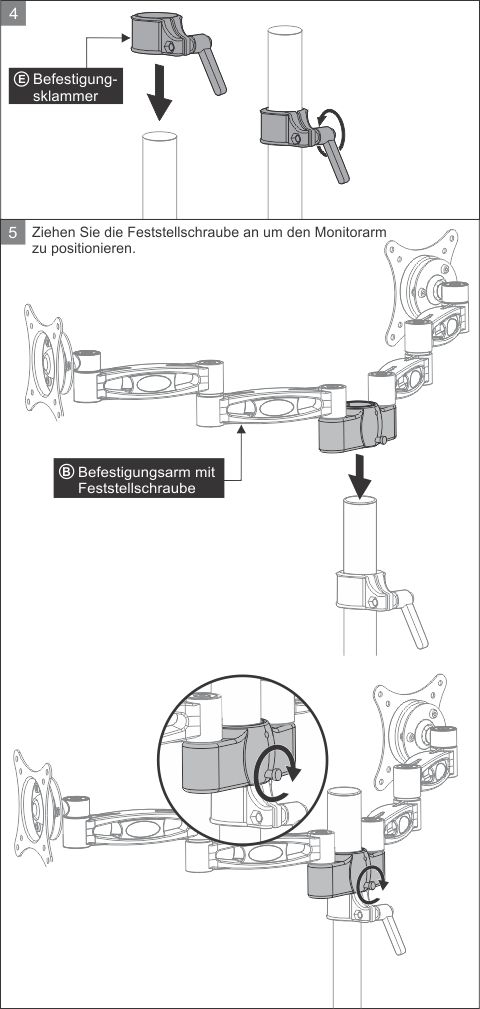 4

E Befestigungsklammer

5 Ziehen Sie die Feststellschraube an um den Monitorarm zu positionieren.

B Befestigungsarm mit Feststellschraube