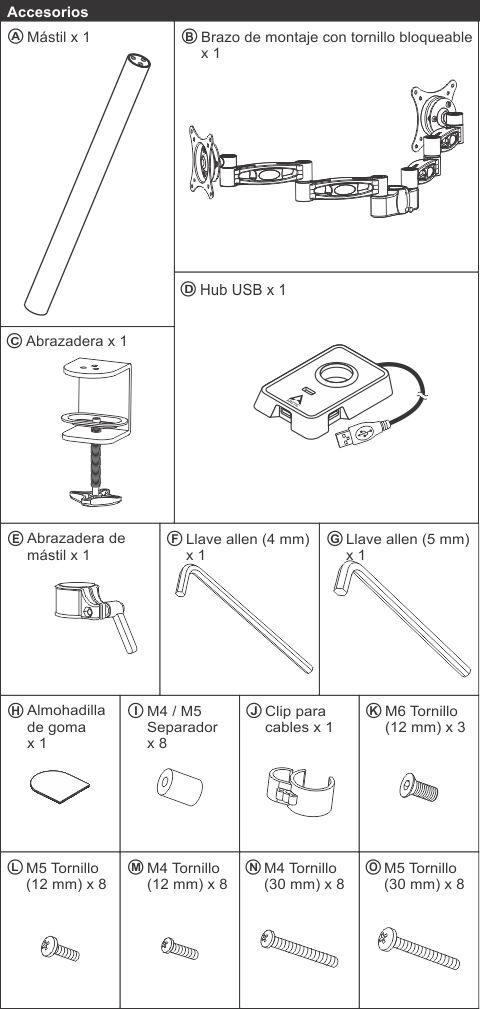 Accesorios

Ⓐ Mástil x 1

Ⓑ Brazo de montaje con tornillo bloqueable x 1

Ⓒ Abrazadera x 1

Ⓓ Hub USB x 1

Ⓔ Abrazadera de mástil x 1

Ⓕ Llave allen (4 mm) x 1

Ⓖ Llave allen (5 mm) x 1

Ⓗ Almohadilla de goma x 1

Ⓘ M4 / M5 Separador x 8

Ⓙ Clip para cables x 1

Ⓚ M6 Tornillo (12 mm) x 3

Ⓛ M5 Tornillo (12 mm) x 8

Ⓜ M4 Tornillo (12 mm) x 8

Ⓝ M4 Tornillo (30 mm) x 8

Ⓞ M5 Tornillo (30 mm) x 8