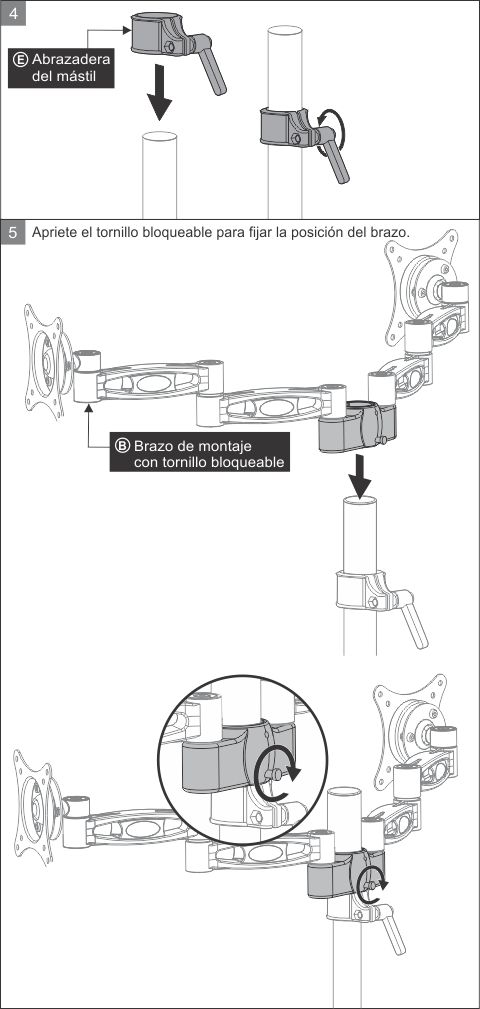 4

E Abrazadera del mástil

5 Apriete el tornillo bloqueable para fijar la posición del brazo.

B Brazo de montaje con tornillo bloqueable