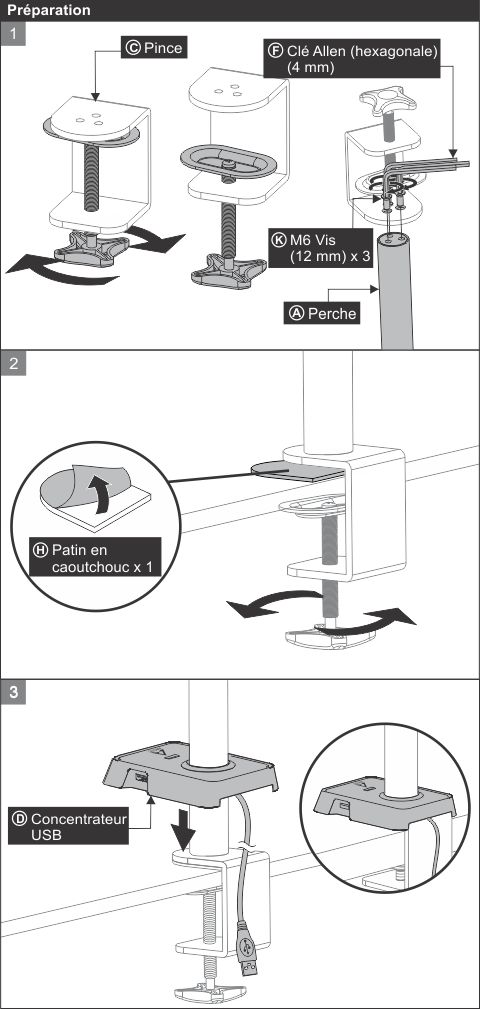 Préparation

1

Ⓒ Pince

Ⓕ Clé Allen (hexagonale) (4 mm)

Ⓚ M6 Vis (12 mm) x 3

Ⓐ Perche

2

Ⓗ Patin en caoutchouc x 1

3

Ⓓ Concentrateur USB