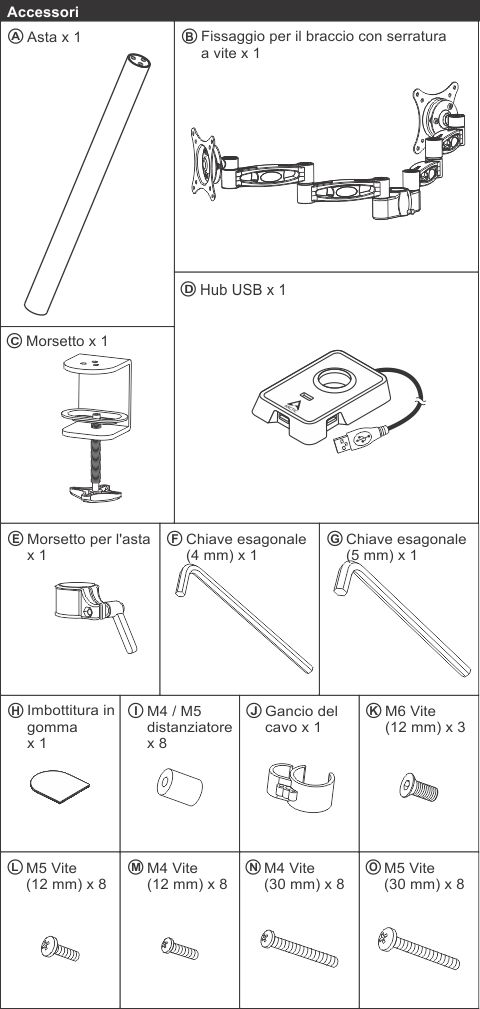 Accessori

Ⓐ Asta x 1

Ⓑ Fissaggio per il braccio con serratura a vite x 1

Ⓒ Morsetto x 1

Ⓓ Hub USB x 1

Ⓔ Morsetto per l'asta x 1

Ⓕ Chiave esagonale (4 mm) x 1

Ⓖ Chiave esagonale (5 mm) x 1

Ⓗ Imbottitura in gomma x 1

Ⓘ M4 / M5 distanziatore x 8

Ⓙ Gancio del cavo x 1

Ⓚ M6 Vite (12 mm) x 3

Ⓛ M5 Vite (12 mm) x 8

Ⓜ M4 Vite (12 mm) x 8

Ⓝ M4 Vite (30 mm) x 8

Ⓞ M5 Vite (30 mm) x 8