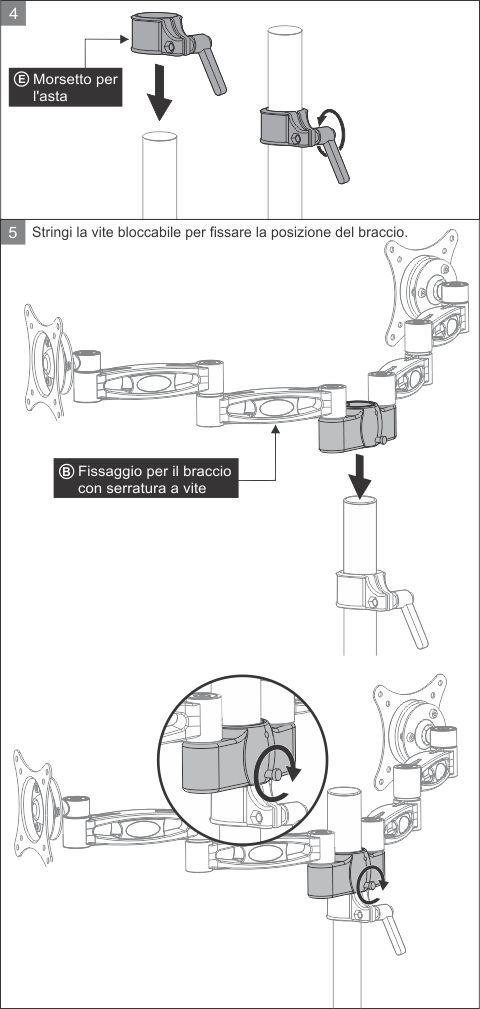 4

Ⓔ Morsetto per l'asta

5 Stringi la vite bloccabile per fissare la posizione del braccio.

Ⓑ Fissaggio per il braccio con serratura a vite