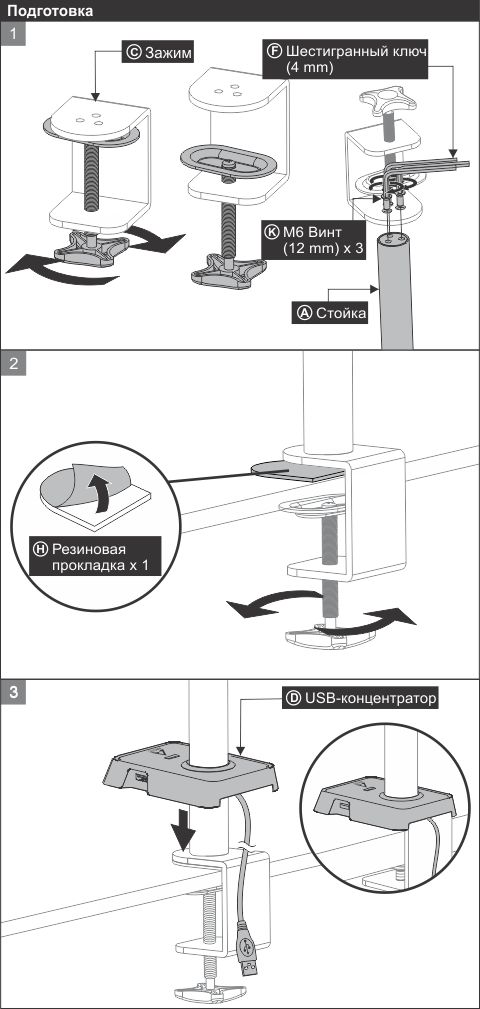 Подготовка

1

C Зажим

F Шестигранный ключ (4 mm)

K M6 Винт (12 mm) x 3

A Стойка

2

H Резиновая прокладка x 1

3

D USB-концентратор