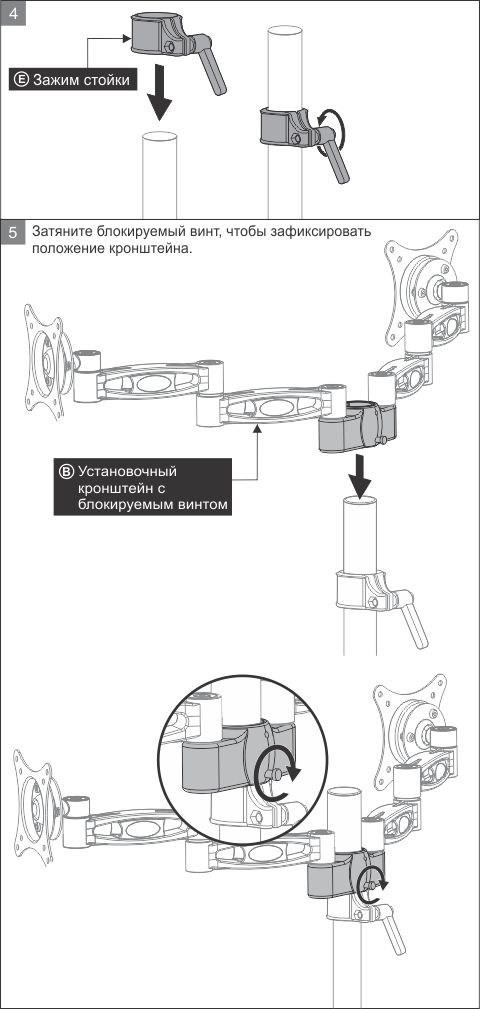 4

E Зажим стойки

5 Затяните блокируемый винт, чтобы зафиксировать положение кронштейна.

B Установочный кронштейн с блокируемым винтом