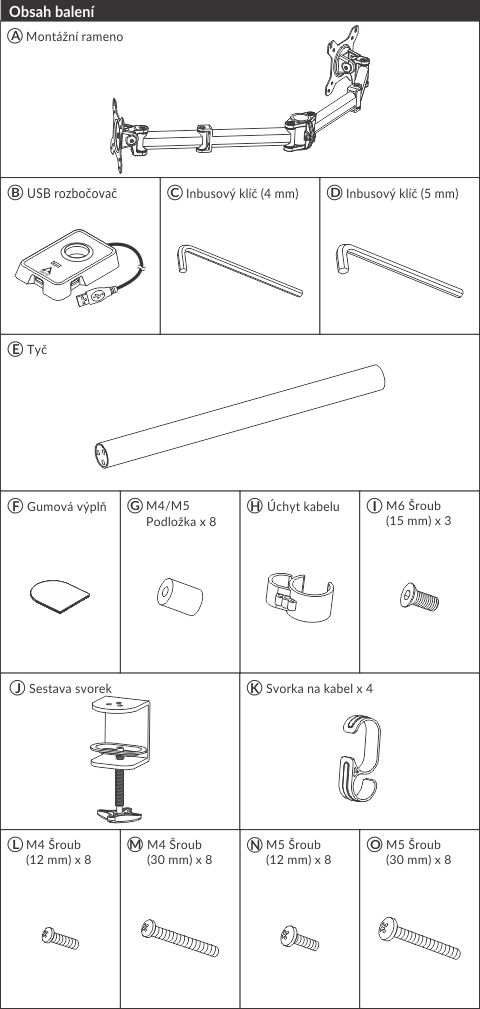 Obsah balení

Ⓐ Montážní rameno

Ⓑ USB rozbočovač

Ⓒ Inbusový klíč (4 mm)

Ⓓ Inbusový klíč (5 mm)

Ⓔ Tyč

Ⓕ Gumová výplň

Ⓖ M4/M5 Podložka x 8

Ⓗ Úchyt kabelu

Ⓘ M6 Šroub (15 mm) x 3

Ⓙ Sestava svorek

Ⓚ Svorka na kabel x 4

Ⓛ M4 Šroub (12 mm) x 8

Ⓜ M4 Šroub (30 mm) x 8

Ⓝ M5 Šroub (12 mm) x 8

Ⓞ M5 Šroub (30 mm) x 8