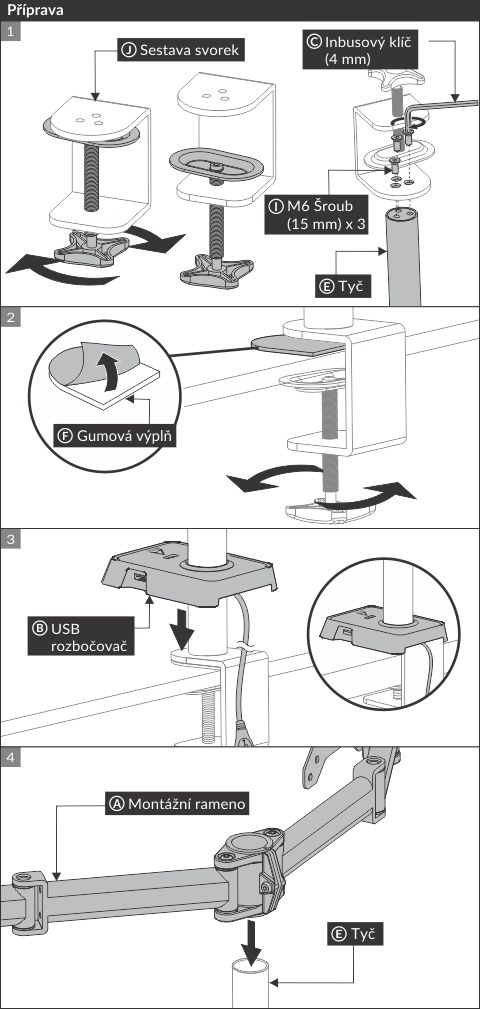 Příprava

1

Ⓙ Sestava svorek

Ⓒ Inbusový klíč (4 mm)

Ⓘ M6 Šroub (15 mm) x 3

Ⓔ Tyč

2

Ⓕ Gumová výplň

3

Ⓑ USB rozbočovač

4

Ⓐ Montážní rameno

Ⓔ Tyč