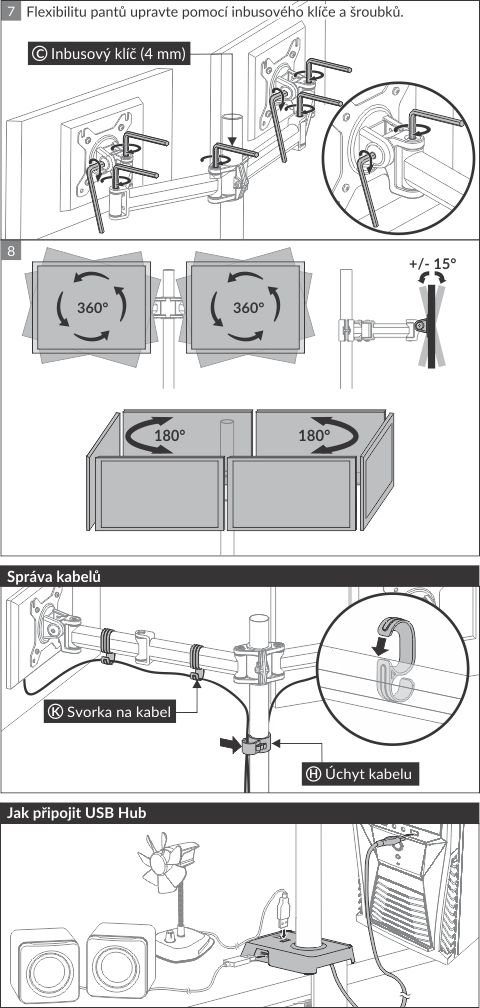 7 Flexibilitu pantů upravte pomocí inbusového klíče a šroubků.

Ⓒ Inbusový klíč (4 mm)

8

360°

360°

+/- 15°

180°

180°

Správa kabelů

Ⓚ Svorka na kabel

Ⓗ Úchyt kabelu

Jak připojit USB Hub