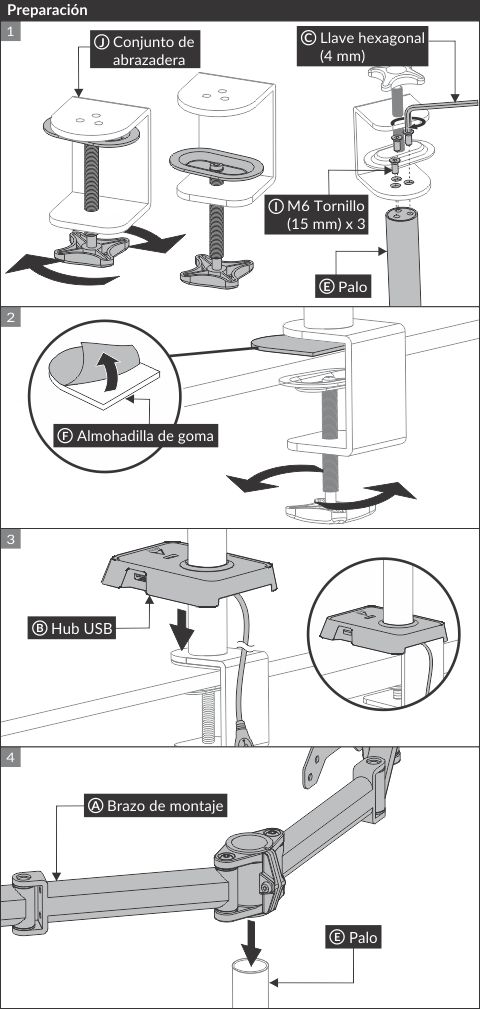 Preparación

1

Ⓙ Conjunto de abrazadera

Ⓒ Llave hexagonal (4 mm)

Ⓘ M6 Tornillo (15 mm) x 3

Ⓔ Palo

2

Ⓕ Almohadilla de goma

3

Ⓑ Hub USB

4

Ⓐ Brazo de montaje

Ⓔ Palo