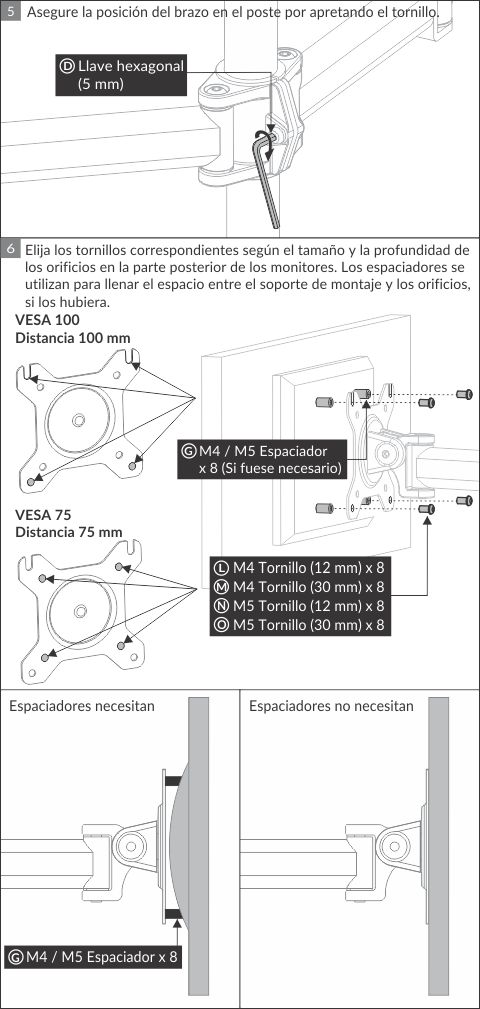 5 Asegure la posición del brazo en el poste por apretando el tornillo.

Ⓓ Llave hexagonal (5 mm)

6 Elija los tornillos correspondientes según el tamaño y la profundidad de los orificios en la parte posterior de los monitores. Los espaciadores se utilizan para llenar el espacio entre el soporte de montaje y los orificios, si los hubiera.

VESA 100
Distancia 100 mm

Ⓖ M4 / M5 Espaciador x 8 (Si fuese necesario)

VESA 75
Distancia 75 mm

Ⓛ M4 Tornillo (12 mm) x 8
Ⓜ M4 Tornillo (30 mm) x 8
Ⓝ M5 Tornillo (12 mm) x 8
Ⓞ M5 Tornillo (30 mm) x 8

Espaciadores necesitan

Ⓖ M4 / M5 Espaciador x 8

Espaciadores no necesitan