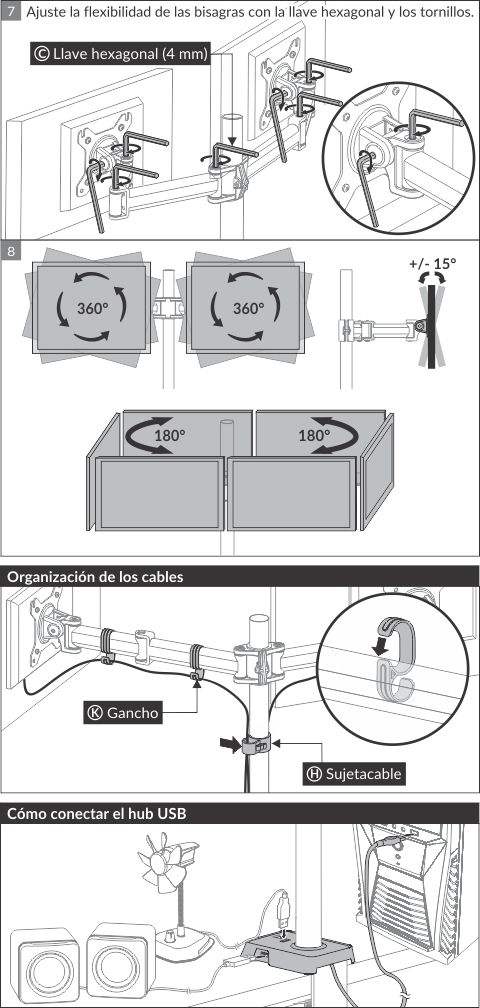 7 Ajuste la flexibilidad de las bisagras con la llave hexagonal y los tornillos.

Ⓒ Llave hexagonal (4 mm)

8

360°

360°

+/- 15°

180°

180°

Organización de los cables

Ⓚ Gancho

Ⓗ Sujetacable

Cómo conectar el hub USB