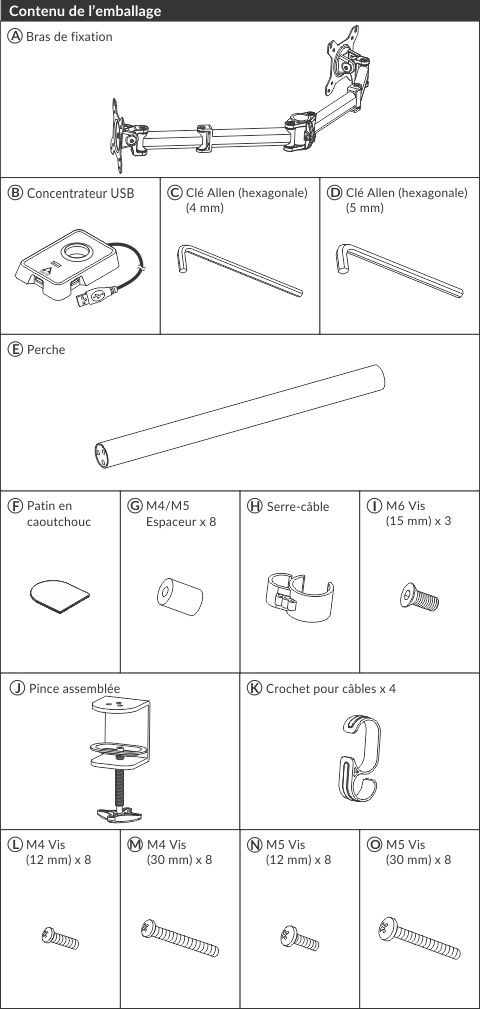 Contenu de l'emballage

Ⓐ Bras de fixation

Ⓑ Concentrateur USB

Ⓒ Clé Allen (hexagonale) (4 mm)

Ⓓ Clé Allen (hexagonale) (5 mm)

Ⓔ Perche

Ⓕ Patin en caoutchouc

Ⓖ M4/M5 Espaceur x 8

Ⓗ Serre-câble

Ⓘ M6 Vis (15 mm) x 3

Ⓙ Pince assemblée

Ⓚ Crochet pour câbles x 4

Ⓛ M4 Vis (12 mm) x 8

Ⓜ M4 Vis (30 mm) x 8

Ⓝ M5 Vis (12 mm) x 8

Ⓞ M5 Vis (30 mm) x 8