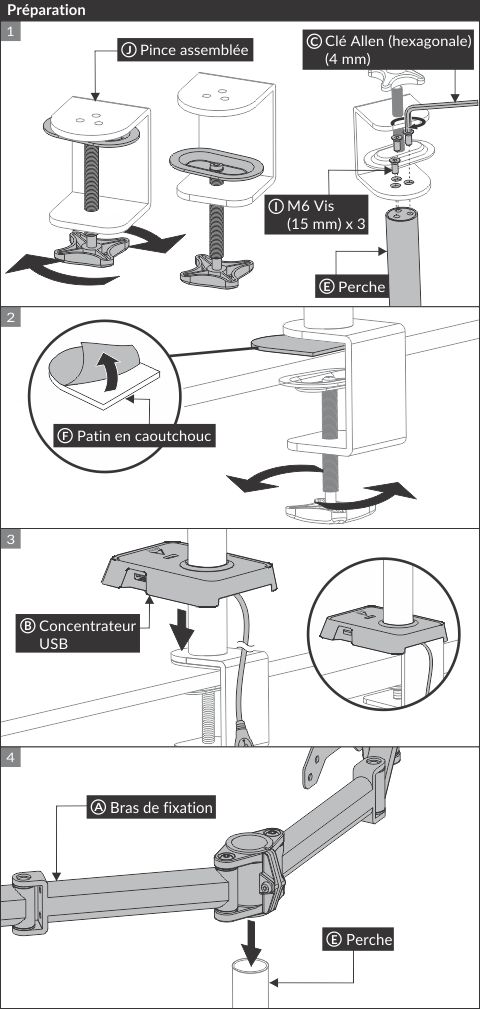 Préparation

1

Ⓙ Pince assemblée

Ⓒ Clé Allen (hexagonale) (4 mm)

Ⓘ M6 Vis (15 mm) x 3

Ⓔ Perche

2

Ⓕ Patin en caoutchouc

3

Ⓑ Concentrateur USB

4

Ⓐ Bras de fixation

Ⓔ Perche