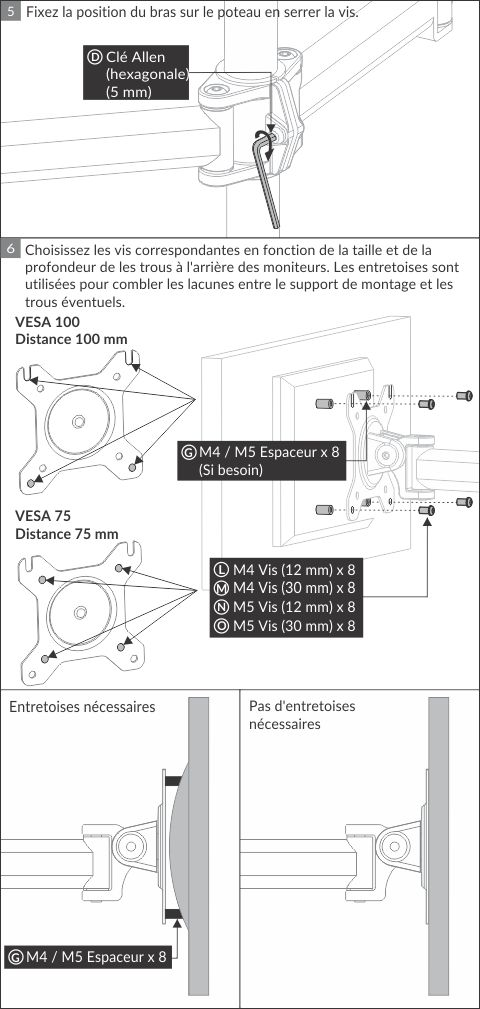 5 Fixez la position du bras sur le poteau en serrer la vis.

Ⓓ Clé Allen (hexagonale) (5 mm)

6 Choisissez les vis correspondantes en fonction de la taille et de la profondeur de les trous à l'arrière des moniteurs. Les entretoises sont utilisées pour combler les lacunes entre le support de montage et les trous éventuels.

VESA 100
Distance 100 mm

Ⓖ M4 / M5 Espaceur x 8 (Si besoin)

VESA 75
Distance 75 mm

Ⓛ M4 Vis (12 mm) x 8
Ⓜ M4 Vis (30 mm) x 8
Ⓝ M5 Vis (12 mm) x 8
Ⓞ M5 Vis (30 mm) x 8

Entretoises nécessaires

Ⓖ M4 / M5 Espaceur x 8

Pas d'entretoises nécessaires