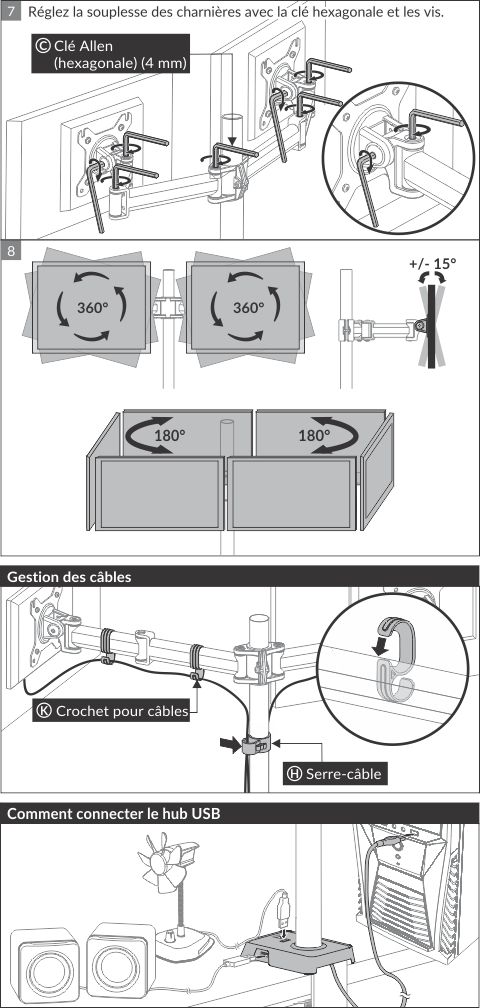 7 Réglez la souplesse des charnières avec la clé hexagonale et les vis.

C Clé Allen (hexagonale) (4 mm)

8

360°

360°

+/- 15°

180°

180°

Gestion des câbles

K Crochet pour câbles

H Serre-câble

Comment connecter le hub USB