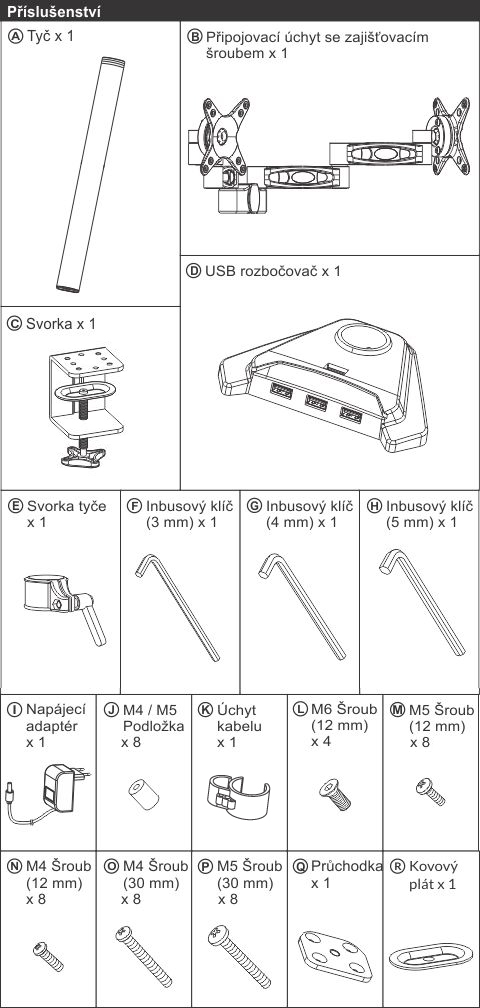 Příslušenství

Ⓐ Tyč x 1

Ⓑ Připojovací úchyt se zajišťovacím šroubem x 1

Ⓒ Svorka x 1

Ⓓ USB rozbočovač x 1

Ⓔ Svorka tyče x 1

Ⓕ Inbusový klíč (3 mm) x 1

Ⓖ Inbusový klíč (4 mm) x 1

Ⓗ Inbusový klíč (5 mm) x 1

Ⓘ Napájecí adaptér x 1

Ⓙ M4 / M5 Podložka x 8

Ⓚ Úchyt kabelu x 1

Ⓛ M6 Šroub (12 mm) x 4

Ⓜ M5 Šroub (12 mm) x 8

Ⓝ M4 Šroub (12 mm) x 8

Ⓞ M4 Šroub (30 mm) x 8

Ⓟ M5 Šroub (30 mm) x 8

Ⓠ Průchodka x 1

Ⓡ Kovový plát x 1