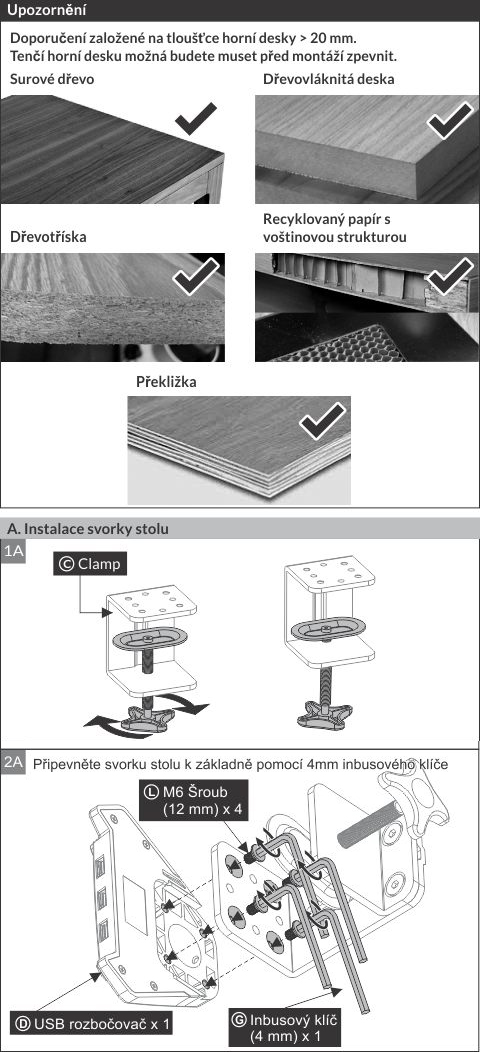 Upozornění

Doporučení založené na tloušťce horní desky > 20 mm.
Tenčí horní desku možná budete muset před montáží zpevnit.

Surové dřevo

Dřevovláknitá deska

Dřevotříska

Recyklovaný papír s voštinovou strukturou

Překližka

A. Instalace svorky stolu

1A

Ⓒ Clamp

2A

Připevněte svorku stolu k základně pomocí 4mm inbusového klíče

Ⓛ M6 Šroub (12 mm) x 4

Ⓓ USB rozbočovač x 1

Ⓖ Inbusový klíč (4 mm) x 1