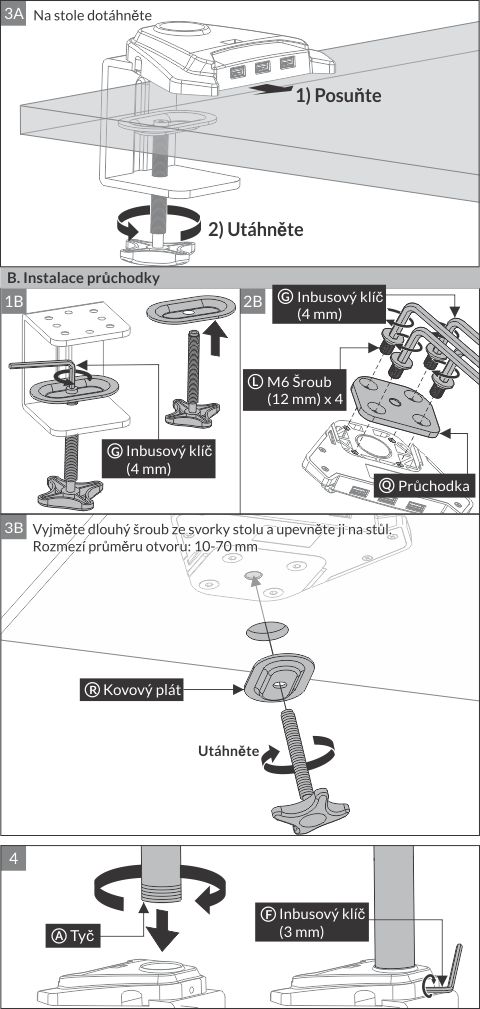 3A Na stole dotáhněte

1) Posuňte

2) Utáhněte

B. Instalace průchodky

1B

Ⓖ Inbusový klíč (4 mm)

2B

Ⓖ Inbusový klíč (4 mm)

Ⓛ M6 Šroub (12 mm) x 4

Ⓠ Průchodka

3B Vyjměte dlouhý šroub ze svorky stolu a upevněte ji na stůl. Rozmezí průměru otvoru: 10-70 mm

Ⓡ Kovový plát

Utáhněte

4

Ⓐ Tyč

Ⓕ Inbusový klíč (3 mm)