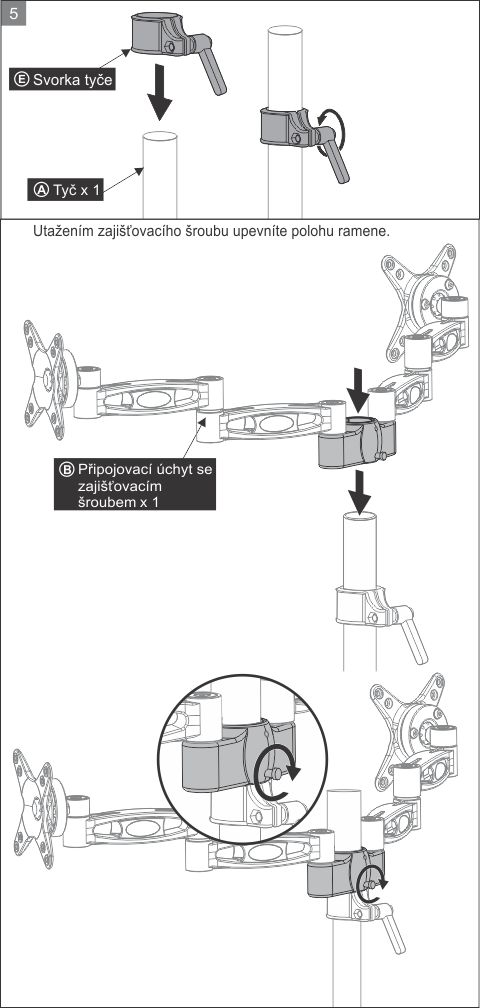 5

Ⓔ Svorka tyče

Ⓐ Tyč x 1

Utažením zajišťovacího šroubu upevníte polohu ramene.

Ⓑ Připojovací úchyt se zajišťovacím šroubem x 1