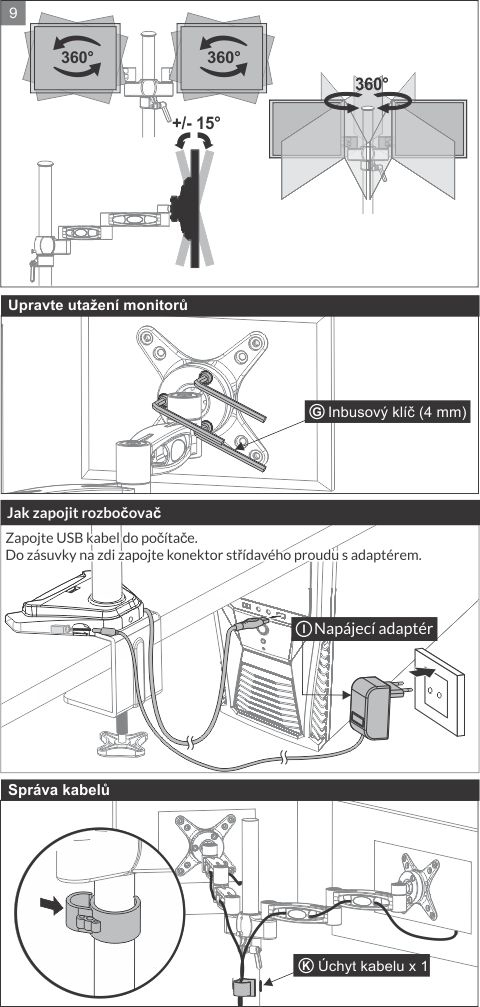 9

360°

360°

+/- 15°

360°

Upravte utažení monitorů

Ⓖ Inbusový klíč (4 mm)

Jak zapojit rozbočovač

Zapojte USB kabel do počítače.
Do zásuvky na zdi zapojte konektor střídavého proudu s adaptérem.

Ⓘ Napájecí adaptér

Správa kabelů

Ⓚ Úchyt kabelu x 1