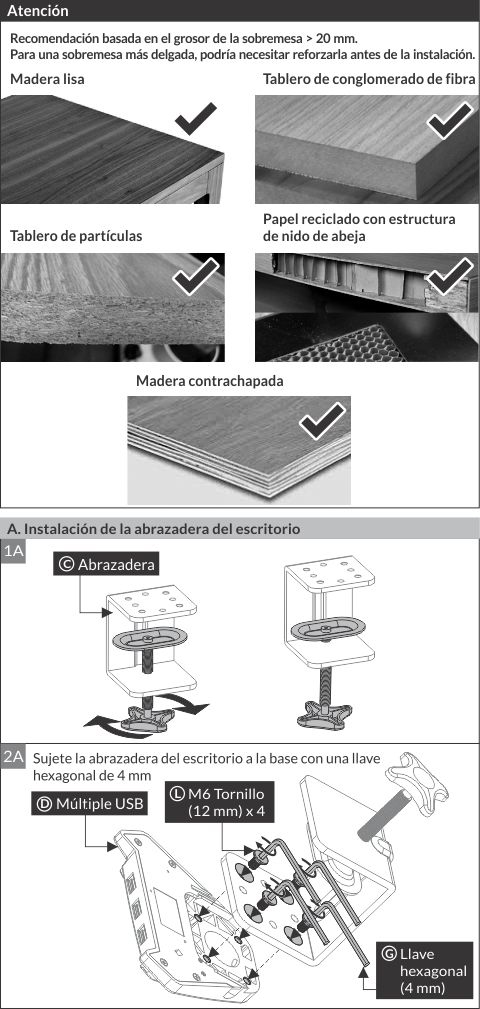 Atención

Recomendación basada en el grosor de la sobremesa > 20 mm.
Para una sobremesa más delgada, podría necesitar reforzarla antes de la instalación.

Madera lisa

Tablero de conglomerado de fibra

Tablero de partículas

Papel reciclado con estructura de nido de abeja

Madera contrachapada

A. Instalación de la abrazadera del escritorio

1A

Ⓒ Abrazadera

2A Sujete la abrazadera del escritorio a la base con una llave hexagonal de 4 mm

Ⓓ Múltiple USB

Ⓛ M6 Tornillo (12 mm) x 4

Ⓖ Llave hexagonal (4 mm)