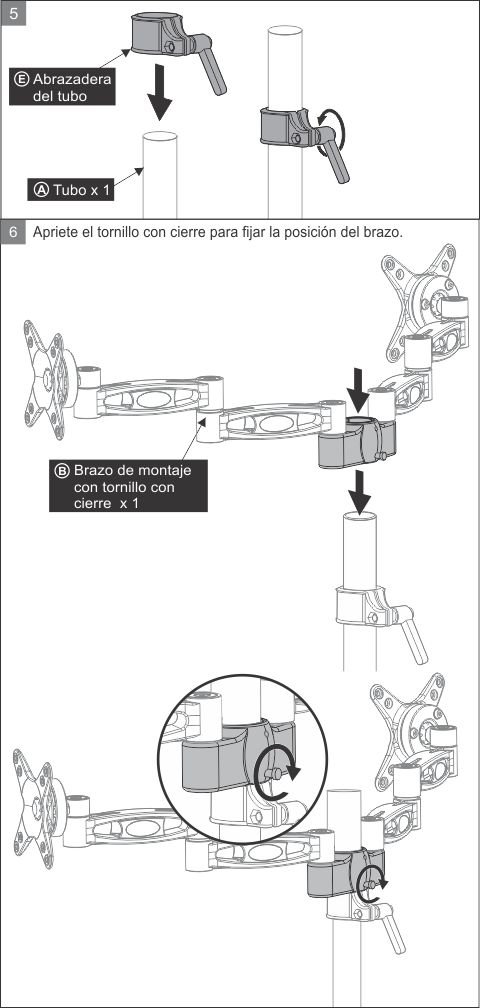 5

Ⓔ Abrazadera del tubo

Ⓐ Tubo x 1

6 Apriete el tornillo con cierre para fijar la posición del brazo.

Ⓑ Brazo de montaje con tornillo con cierre x 1