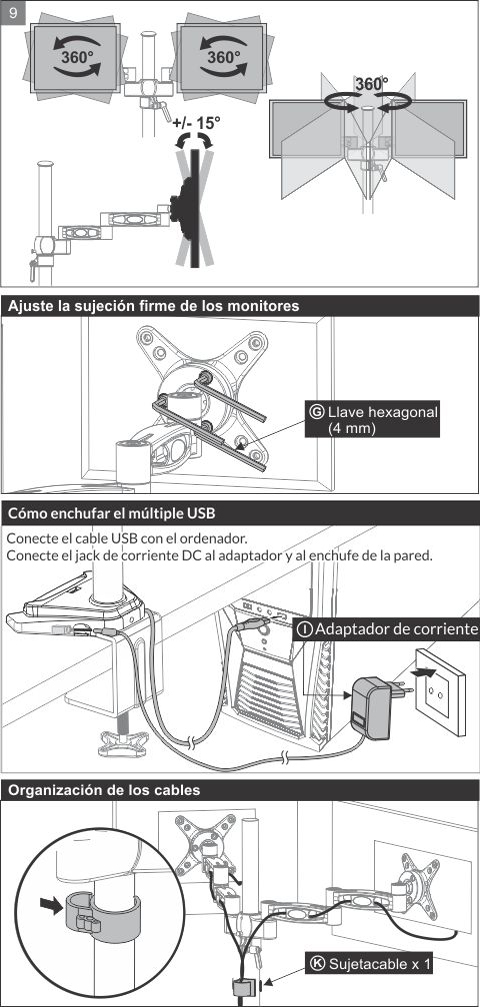 9

360°

360°

+/- 15°

360°

Ajuste la sujeción firme de los monitores

G Llave hexagonal (4 mm)

Cómo enchufar el múltiple USB

Conecte el cable USB con el ordenador.
Conecte el jack de corriente DC al adaptador y al enchufe de la pared.

I Adaptador de corriente

Organización de los cables

K Sujetacable x 1