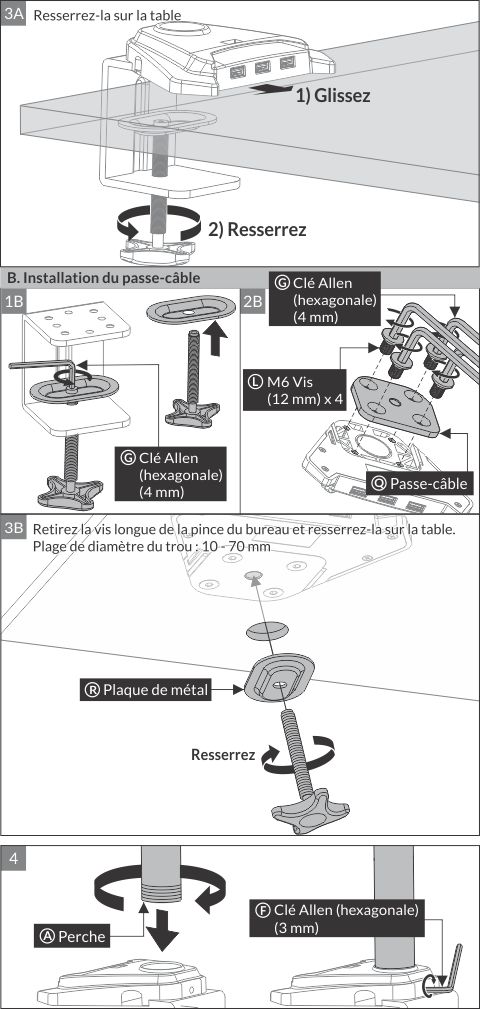 3A Resserrez-la sur la table

1) Glissez

2) Resserrez

B. Installation du passe-câble

1B

Ⓖ Clé Allen (hexagonale) (4 mm)

2B

Ⓖ Clé Allen (hexagonale) (4 mm)

Ⓛ M6 Vis (12 mm) x 4

Ⓠ Passe-câble

3B Retirez la vis longue de la pince du bureau et resserrez-la sur la table. Plage de diamètre du trou : 10 - 70 mm

Ⓡ Plaque de métal

Resserrez

4

Ⓐ Perche

Ⓕ Clé Allen (hexagonale) (3 mm)