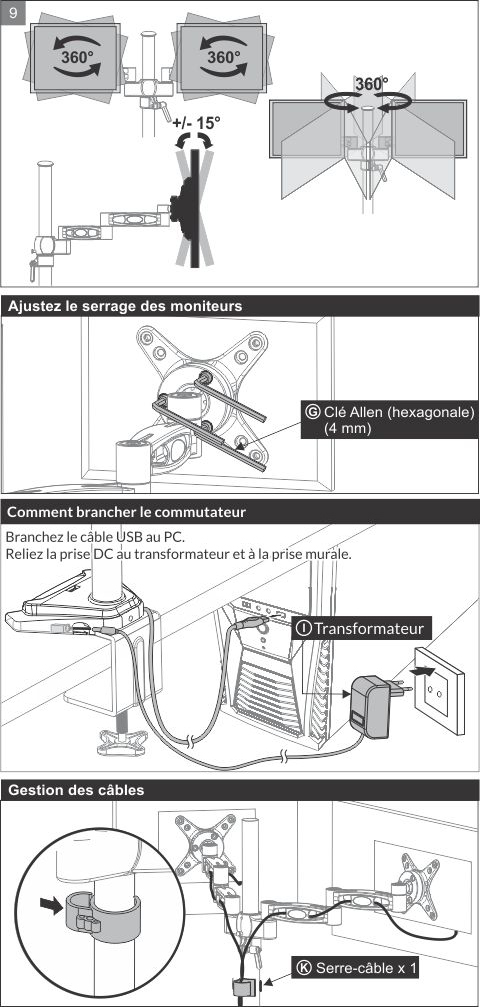 9

360°

360°

+/- 15°

360°

Ajustez le serrage des moniteurs

Ⓖ Clé Allen (hexagonale) (4 mm)

Comment brancher le commutateur

Branchez le câble USB au PC.
Reliez la prise DC au transformateur et à la prise murale.

Ⓘ Transformateur

Gestion des câbles

Ⓚ Serre-câble x 1