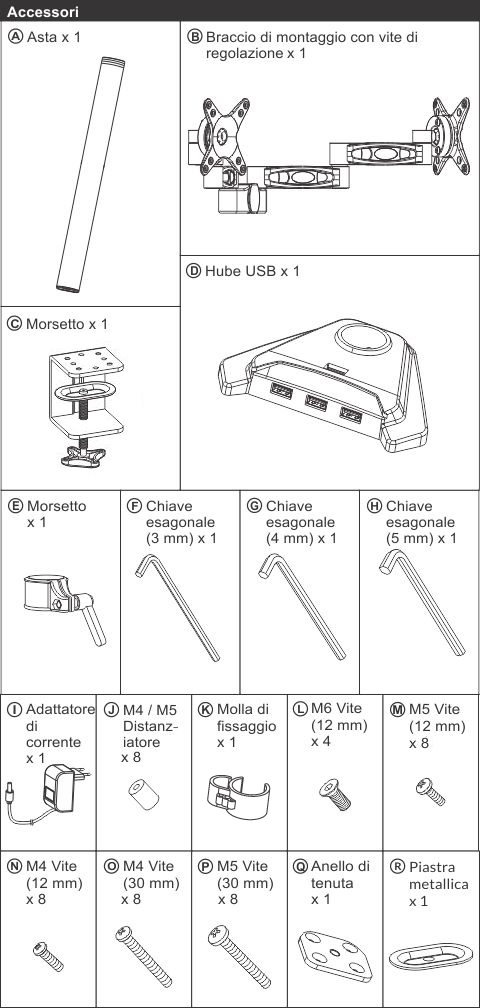 Accessori

Ⓐ Asta x 1

Ⓑ Braccio di montaggio con vite di regolazione x 1

Ⓒ Morsetto x 1

Ⓓ Hube USB x 1

Ⓔ Morsetto x 1

Ⓕ Chiave esagonale (3 mm) x 1

Ⓖ Chiave esagonale (4 mm) x 1

Ⓗ Chiave esagonale (5 mm) x 1

Ⓘ Adattatore di corrente x 1

Ⓙ M4 / M5 Distanziatore x 8

Ⓚ Molla di fissaggio x 1

Ⓛ M6 Vite (12 mm) x 4

Ⓜ M5 Vite (12 mm) x 8

Ⓝ M4 Vite (12 mm) x 8

Ⓞ M4 Vite (30 mm) x 8

Ⓟ M5 Vite (30 mm) x 8

Ⓠ Anello di tenuta x 1

Ⓡ Piastra metallica x 1