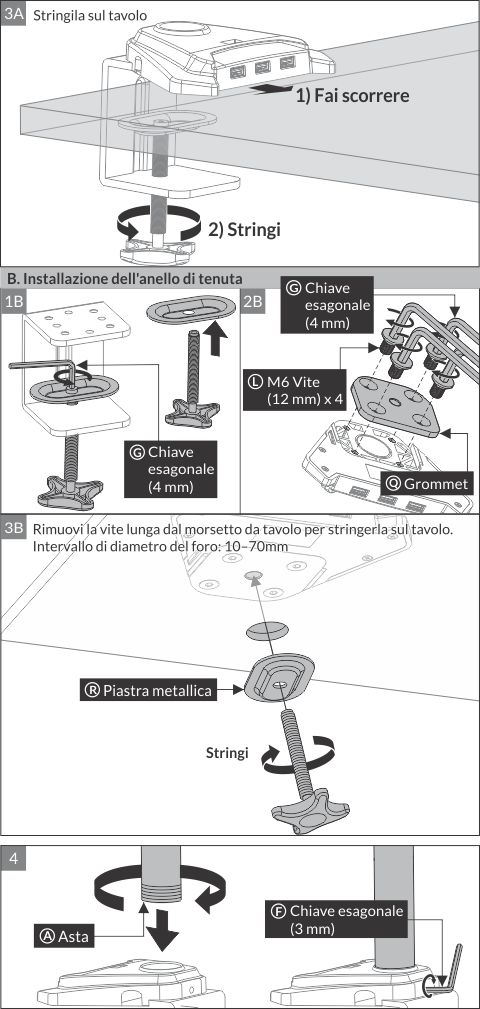 3A Stringila sul tavolo

1) Fai scorrere

2) Stringi

B. Installazione dell'anello di tenuta

1B

Ⓖ Chiave esagonale (4 mm)

2B

Ⓖ Chiave esagonale (4 mm)

Ⓛ M6 Vite (12 mm) x 4

Ⓠ Grommet

3B Rimuovi la vite lunga dal morsetto da tavolo per stringerla sul tavolo. Intervallo di diametro del foro: 10–70mm

Ⓡ Piastra metallica

Stringi

4

Ⓐ Asta

Ⓕ Chiave esagonale (3 mm)