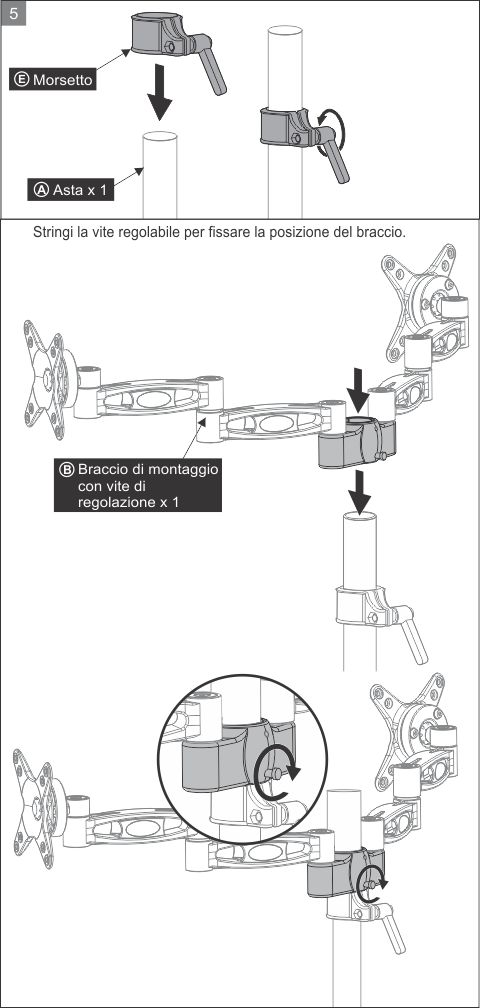 5

E Morsetto

A Asta x 1

Stringi la vite regolabile per fissare la posizione del braccio.

B Braccio di montaggio con vite di regolazione x 1