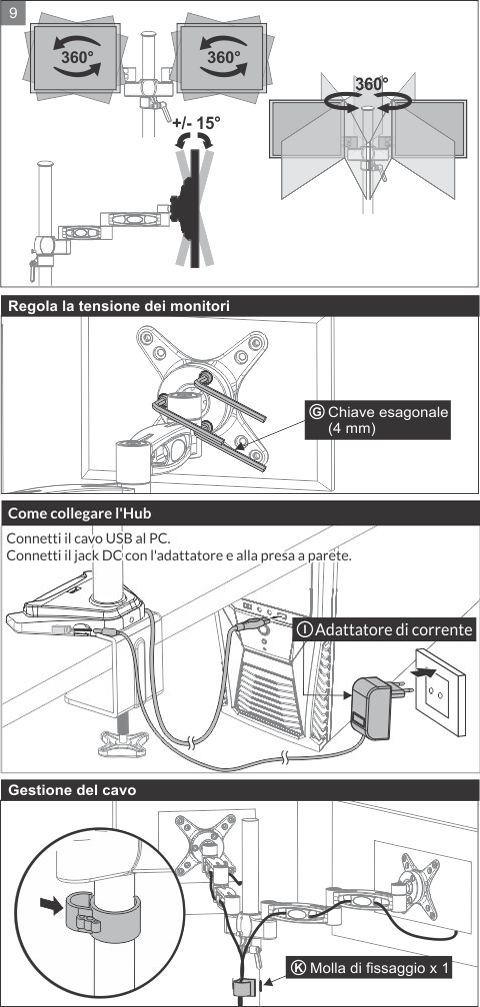 9

360°

360°

+/- 15°

360°

Regola la tensione dei monitori

G Chiave esagonale (4 mm)

Come collegare l'Hub

Connetti il cavo USB al PC.
Connetti il jack DC con l'adattatore e alla presa a parete.

I Adattatore di corrente

Gestione del cavo

K Molla di fissaggio x 1