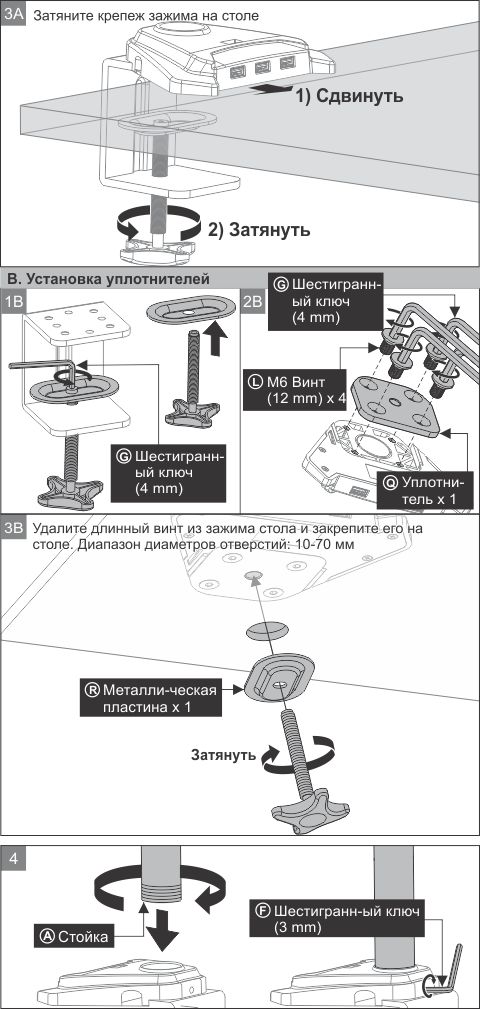 3A Затяните крепеж зажима на столе

1) Сдвинуть

2) Затянуть

B. Установка уплотнителей

1B

Ⓖ Шестигранный ключ (4 mm)

2B

Ⓖ Шестигранный ключ (4 mm)

Ⓛ M6 Винт (12 mm) x 4

Ⓠ Уплотнитель x 1

3B Удалите длинный винт из зажима стола и закрепите его на столе. Диапазон диаметров отверстий: 10-70 мм

Ⓡ Металли-ческая пластина x 1

Затянуть

4

Ⓐ Стойка

Ⓕ Шестигранн-ый ключ (3 mm)