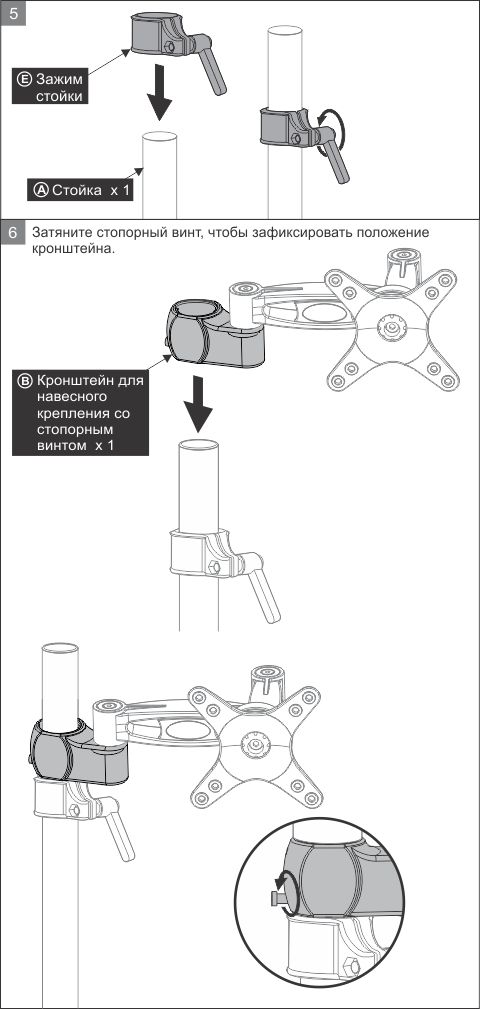 5

Ⓔ Зажим стойки

Ⓐ Стойка x 1

6 Затяните стопорный винт, чтобы зафиксировать положение кронштейна.

Ⓑ Кронштейн для навесного крепления со стопорным винтом x 1