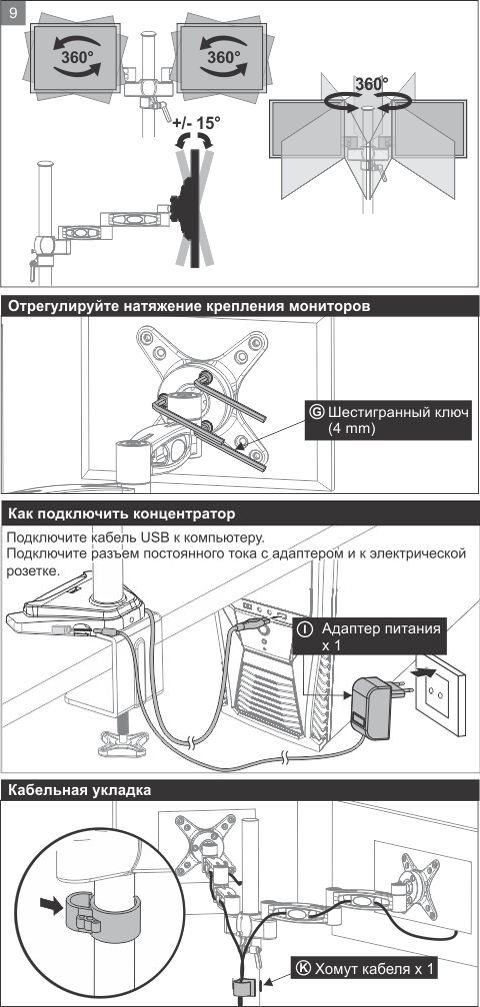 9

360°

360°

+/- 15°

360°

Отрегулируйте натяжение крепления мониторов

G Шестигранный ключ (4 mm)

Как подключить концентратор

Подключите кабель USB к компьютеру.
Подключите разъем постоянного тока с адаптером и к электрической розетке.

I Адаптер питания x 1

Кабельная укладка

K Хомут кабеля x 1