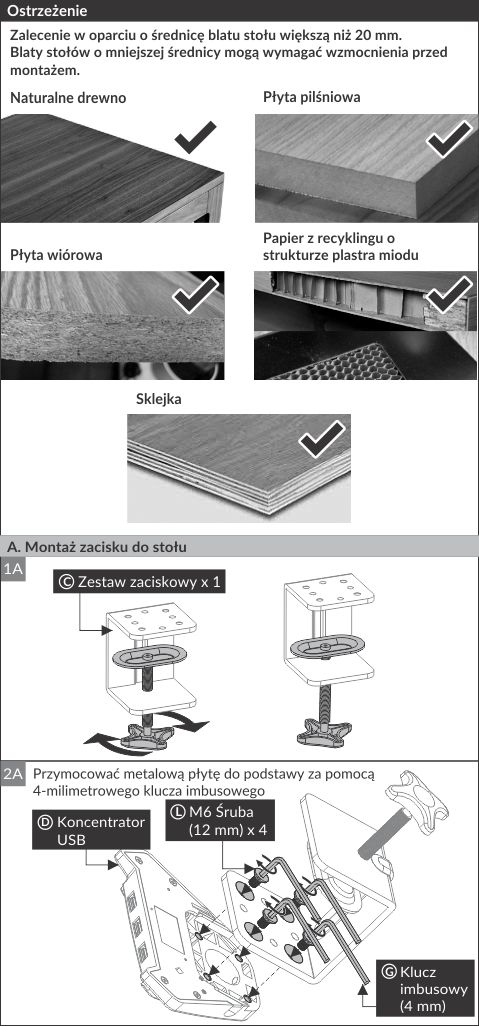 Ostrzeżenie

Zalecenie w oparciu o średnicę blatu stołu większą niż 20 mm. Blaty stołów o mniejszej średnicy mogą wymagać wzmocnienia przed montażem.

Naturalne drewno

Płyta pilśniowa

Płyta wiórowa

Papier z recyklingu o strukturze plastra miodu

Sklejka

A. Montaż zacisku do stołu

1A

Ⓒ Zestaw zaciskowy x 1

2A Przymocować metalową płytę do podstawy za pomocą 4-milimetrowego klucza imbusowego

Ⓓ Koncentrator USB

Ⓛ M6 Śruba (12 mm) x 4

Ⓖ Klucz imbusowy (4 mm)