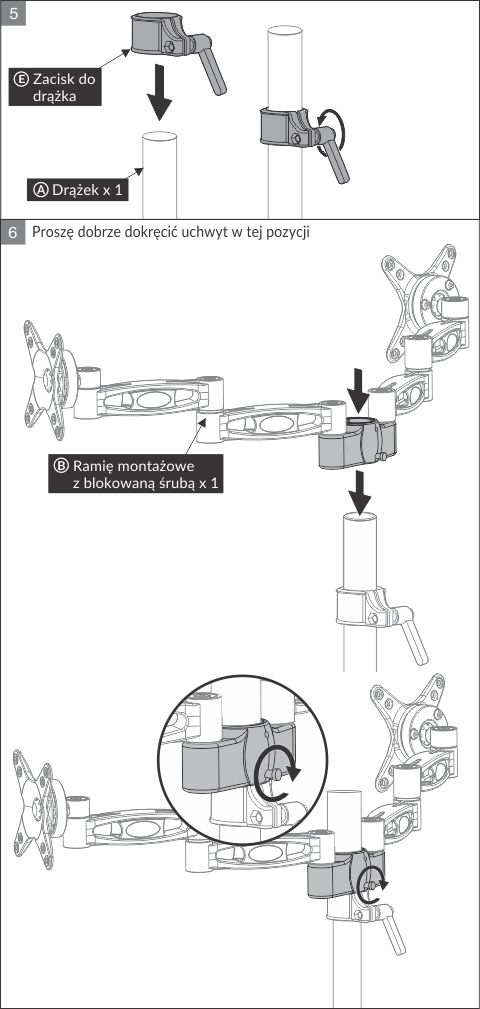 5

Ⓔ Zacisk do drążka

Ⓐ Drążek x 1

6 Proszę dobrze dokręcić uchwyt w tej pozycji

Ⓑ Ramię montażowe z blokowaną śrubą x 1