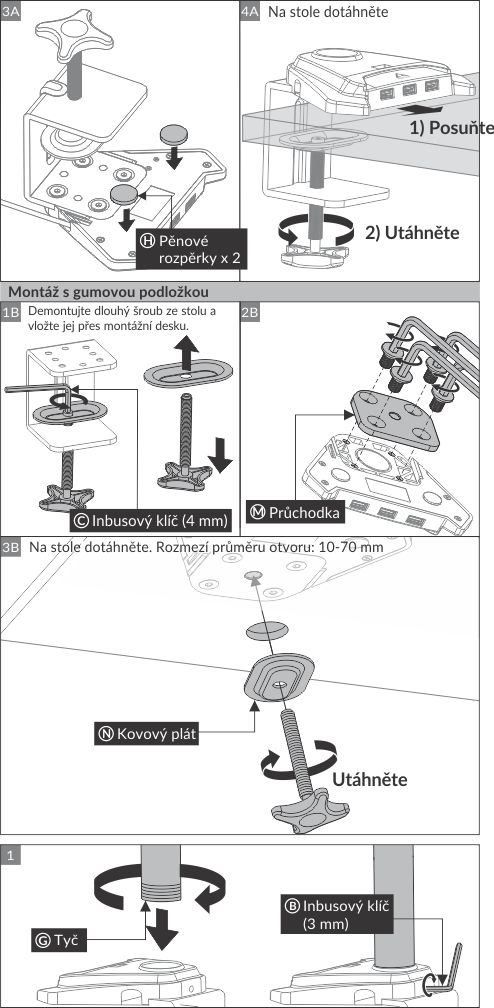 3A

Ⓗ Pěnové rozpěrky x 2

4A Na stole dotáhněte

1) Posuňte

2) Utáhněte

Montáž s gumovou podložkou

1B Demontujte dlouhý šroub ze stolu a vložte jej přes montážní desku.

Ⓒ Inbusový klíč (4 mm)

2B

Ⓜ Průchodka

3B Na stole dotáhněte. Rozmezí průměru otvoru: 10-70 mm

Ⓝ Kovový plát

Utáhněte

1

Ⓖ Tyč

Ⓑ Inbusový klíč (3 mm)