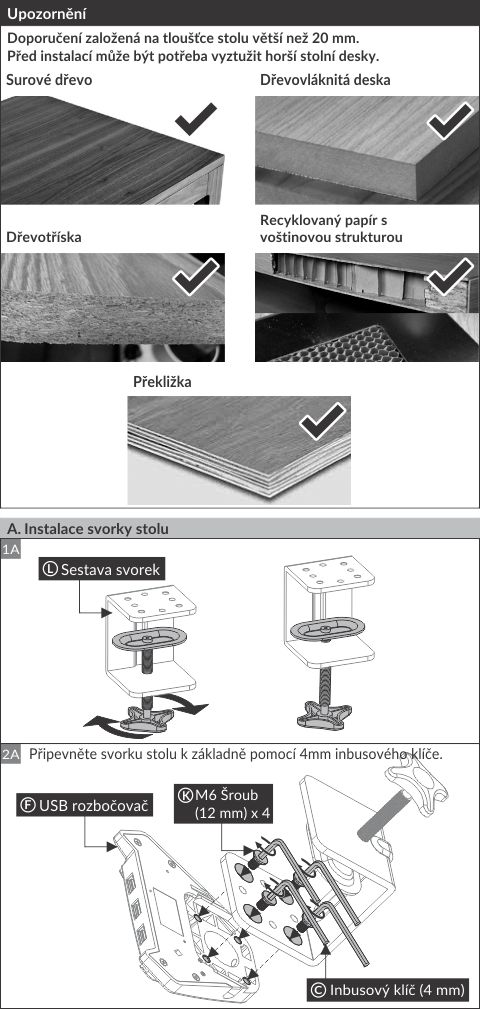 Upozornění

Doporučení založená na tloušťce stolu větší než 20 mm. Před instalací může být potřeba vyztužit horší stolní desky.

Surové dřevo

Dřevovláknitá deska

Dřevotříska

Recyklovaný papír s voštinovou strukturou

Překližka

A. Instalace svorky stolu

1A

Ⓛ Sestava svorek

2A Připevněte svorku stolu k základně pomocí 4mm inbusového klíče.

Ⓕ USB rozbočovač

Ⓚ M6 Šroub (12 mm) x 4

Ⓒ Inbusový klíč (4 mm)