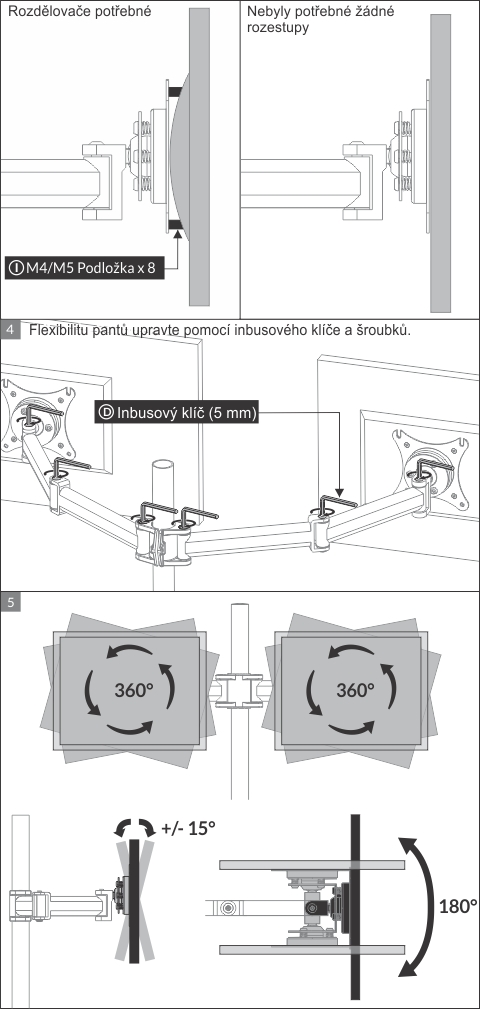 Rozdělovače potřebné

Nebyly potřebné žádné rozestupy

Ⓘ M4/M5 Podložka x 8

4 Flexibilitu pantů upravte pomocí inbusového klíče a šroubků.

Ⓓ Inbusový klíč (5 mm)

5

360°

360°

+/- 15°

180°