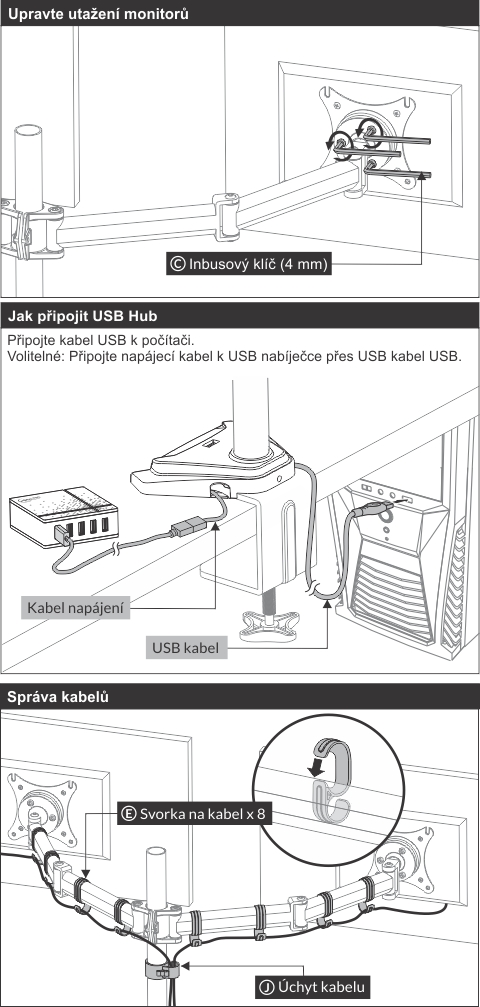 Upravte utažení monitorů

Ⓒ Inbusový klíč (4 mm)

Jak připojit USB Hub

Připojte kabel USB k počítači.
Volitelné: Připojte napájecí kabel k USB nabíječce přes USB kabel USB.

Kabel napájení

USB kabel

Správa kabelů

Ⓔ Svorka na kabel x 8

Ⓙ Úchyt kabelu