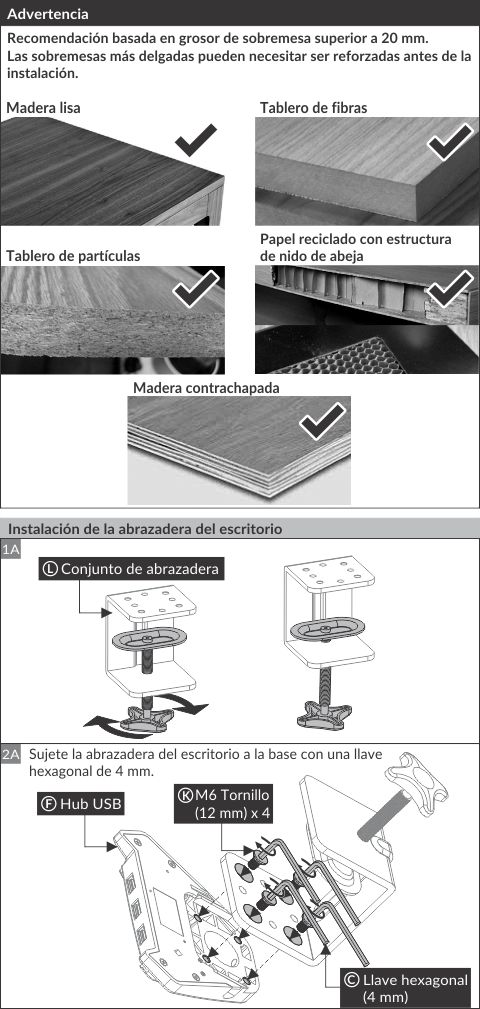 Advertencia

Recomendación basada en grosor de sobremesa superior a 20 mm. Las sobremesas más delgadas pueden necesitar ser reforzadas antes de la instalación.

Madera lisa

Tablero de fibras

Tablero de partículas

Papel reciclado con estructura de nido de abeja

Madera contrachapada

Instalación de la abrazadera del escritorio

1A

Ⓛ Conjunto de abrazadera

2A Sujete la abrazadera del escritorio a la base con una llave hexagonal de 4 mm.

Ⓕ Hub USB

Ⓚ M6 Tornillo (12 mm) x 4

Ⓒ Llave hexagonal (4 mm)