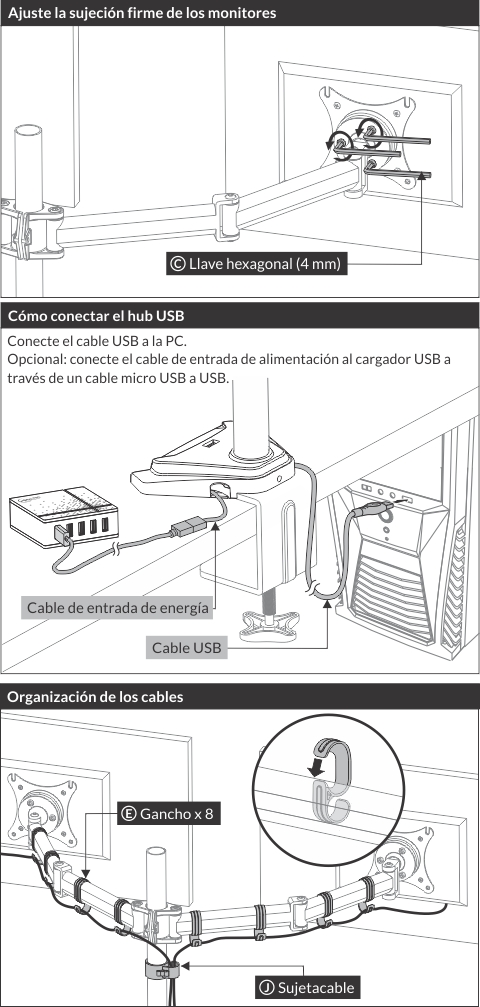 Ajuste la sujeción firme de los monitores

Ⓒ Llave hexagonal (4 mm)

Cómo conectar el hub USB

Conecte el cable USB a la PC.
Opcional: conecte el cable de entrada de alimentación al cargador USB a través de un cable micro USB a USB.

Cable de entrada de energía

Cable USB

Organización de los cables

Ⓔ Gancho x 8

Ⓙ Sujetacable