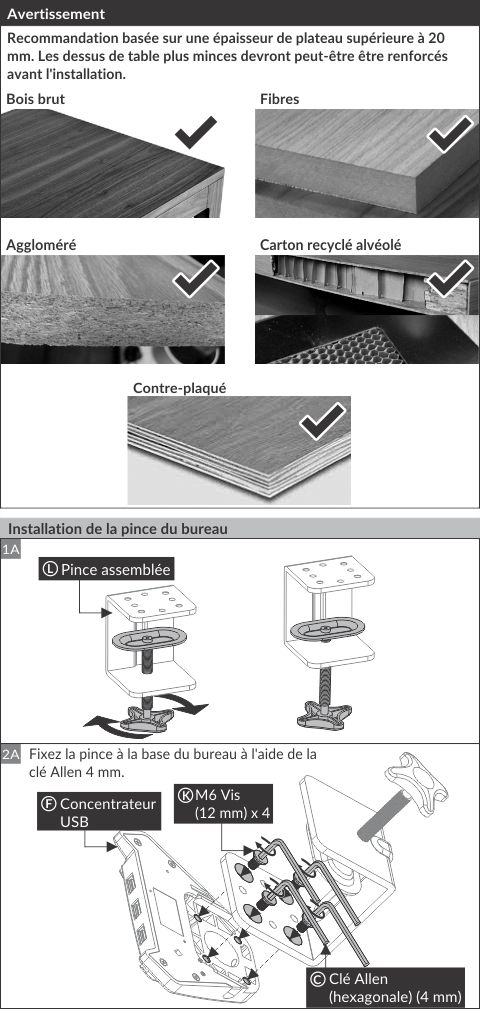 Avertissement

Recommandation basée sur une épaisseur de plateau supérieure à 20 mm. Les dessus de table plus minces devront peut-être être renforcés avant l'installation.

Bois brut

Fibres

Aggloméré

Carton recyclé alvéolé

Contre-plaqué

Installation de la pince du bureau

1A

Ⓛ Pince assemblée

2A Fixez la pince à la base du bureau à l'aide de la clé Allen 4 mm.

Ⓕ Concentrateur USB

Ⓚ M6 Vis (12 mm) x 4

Ⓒ Clé Allen (hexagonale) (4 mm)