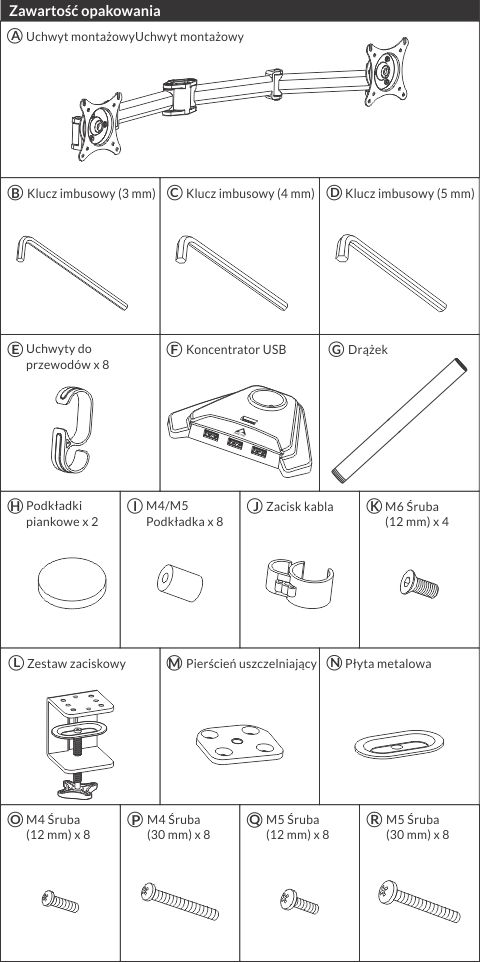 Zawartość opakowania

Ⓐ Uchwyt montażowyUchwyt montażowy

Ⓑ Klucz imbusowy (3 mm)

Ⓒ Klucz imbusowy (4 mm)

Ⓓ Klucz imbusowy (5 mm)

Ⓔ Uchwyty do przewodów x 8

Ⓕ Koncentrator USB

Ⓖ Drążek

Ⓗ Podkładki piankowe x 2

Ⓘ M4/M5 Podkładka x 8

Ⓙ Zacisk kabla

Ⓚ M6 Śruba (12 mm) x 4

Ⓛ Zestaw zaciskowy

Ⓜ Pierścień uszczelniający

Ⓝ Płyta metalowa

Ⓞ M4 Śruba (12 mm) x 8

Ⓟ M4 Śruba (30 mm) x 8

Ⓠ M5 Śruba (12 mm) x 8

Ⓡ M5 Śruba (30 mm) x 8