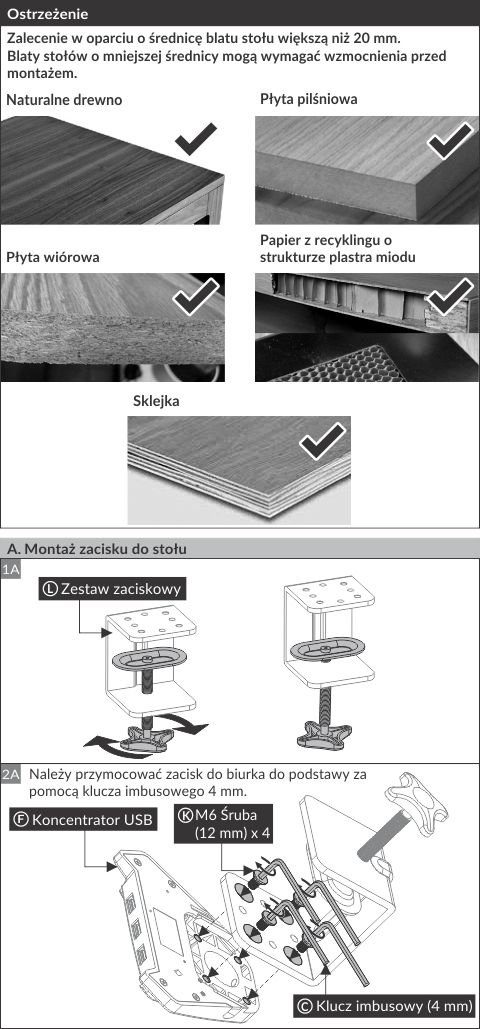 Ostrzeżenie

Zalecenie w oparciu o średnicę blatu stołu większą niż 20 mm. Blaty stołów o mniejszej średnicy mogą wymagać wzmocnienia przed montażem.

Naturalne drewno

Płyta pilśniowa

Płyta wiórowa

Papier z recyklingu o strukturze plastra miodu

Sklejka

A. Montaż zacisku do stołu

1A

Ⓛ Zestaw zaciskowy

2A Należy przymocować zacisk do biurka do podstawy za pomocą klucza imbusowego 4 mm.

Ⓕ Koncentrator USB

Ⓚ M6 Śruba (12 mm) x 4

Ⓒ Klucz imbusowy (4 mm)