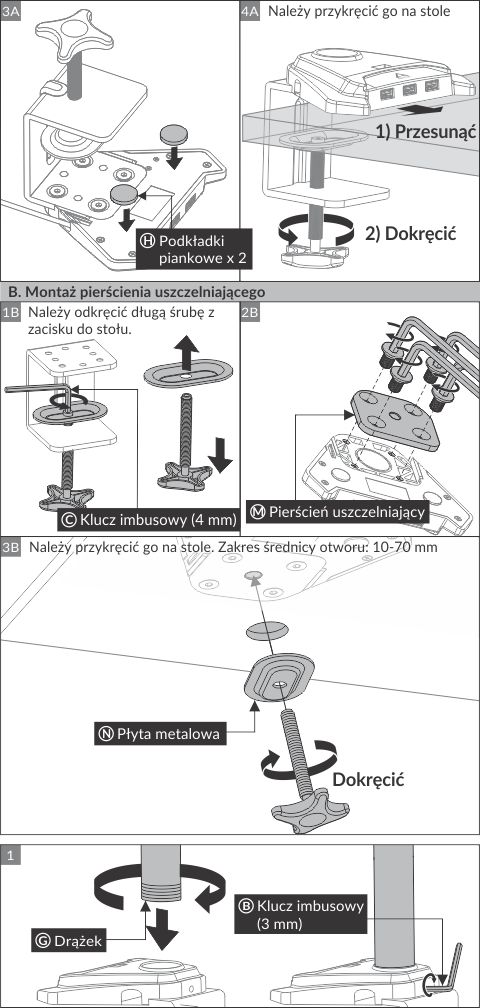 3A

Ⓗ Podkładki piankowe x 2

4A Należy przykręcić go na stole

1) Przesunąć

2) Dokręcić

B. Montaż pierścienia uszczelniającego

1B Należy odkręcić długą śrubę z zacisku do stołu.

Ⓒ Klucz imbusowy (4 mm)

2B

Ⓜ Pierścień uszczelniający

3B Należy przykręcić go na stole. Zakres średnicy otworu: 10-70 mm

Ⓝ Płyta metalowa

Dokręcić

1

Ⓖ Drążek

Ⓑ Klucz imbusowy (3 mm)