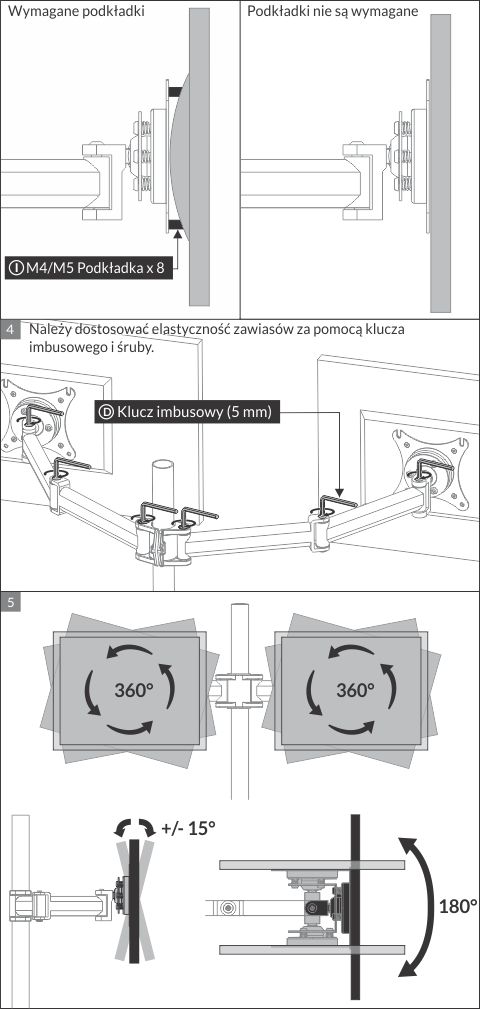 Wymagane podkładki

Podkładki nie są wymagane

I M4/M5 Podkładka x 8

4 Należy dostosować elastyczność zawiasów za pomocą klucza imbusowego i śruby.

D Klucz imbusowy (5 mm)

5

360°

360°

+/- 15°

180°