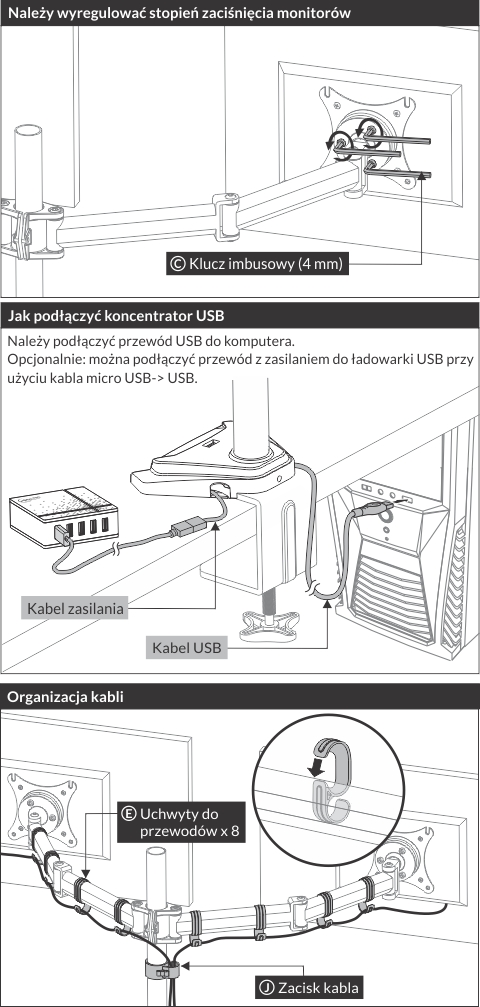 Należy wyregulować stopień zaciśnięcia monitorów

Ⓒ Klucz imbusowy (4 mm)

Jak podłączyć koncentrator USB

Należy podłączyć przewód USB do komputera.
Opcjonalnie: można podłączyć przewód z zasilaniem do ładowarki USB przy użyciu kabla micro USB-> USB.

Kabel zasilania

Kabel USB

Organizacja kabli

Ⓔ Uchwyty do przewodów x 8

Ⓙ Zacisk kabla